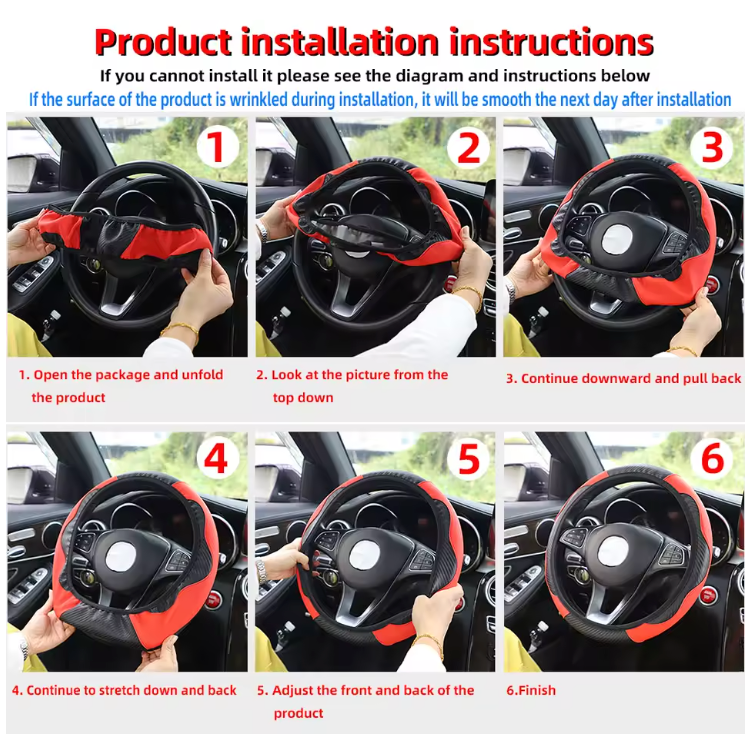 Product installation instructions

If you cannot install it please see the diagram and instructions below

If the surface of the product is wrinkled during installation, it will be smooth the next day after installation

1

2

3

1. Open the package and unfold the product

2. Look at the picture from the top down

3. Continue downward and pull back

4

5

6

4. Continue to stretch down and back

5. Adjust the front and back of the product

6.Finish